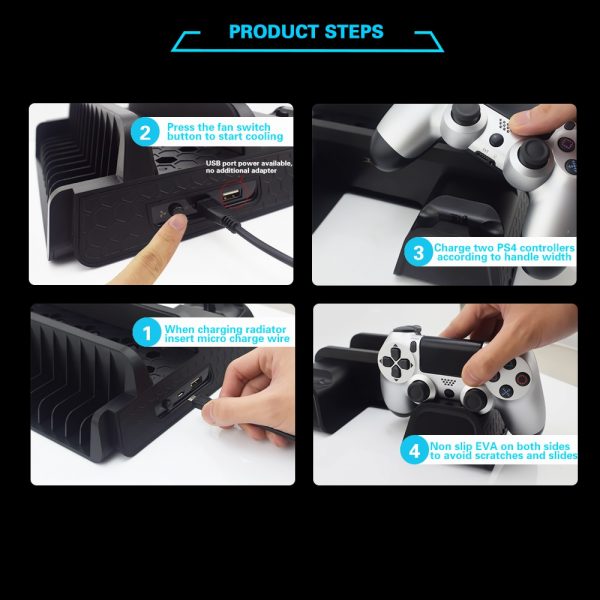 PRODUCT STEPS

2 Press the fan switch button to start cooling

USB port power available, no additional adapter

3 Charge two PS4 controllers according to handle width

1 When charging radiator insert micro charge wire

4 Non slip EVA on both sides to avoid scratches and slides